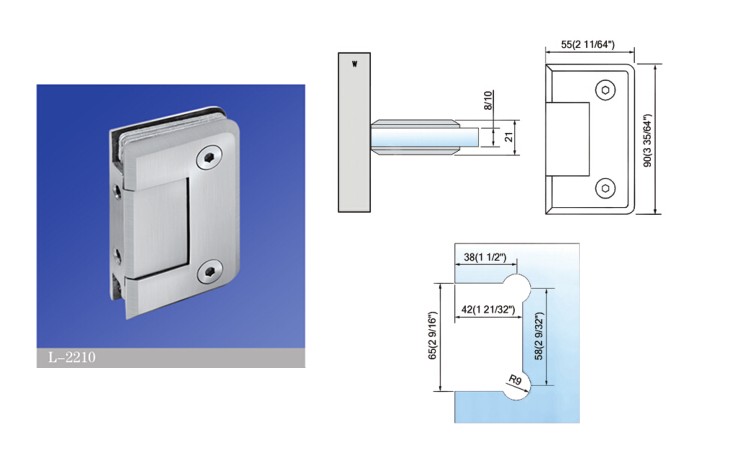 L-2210

W

8/10

21

55(2 11/64")

90(3 35/64")

38(1 1/2")

42(1 21/32")

65(2 9/16")

58(2 9/32")

R9