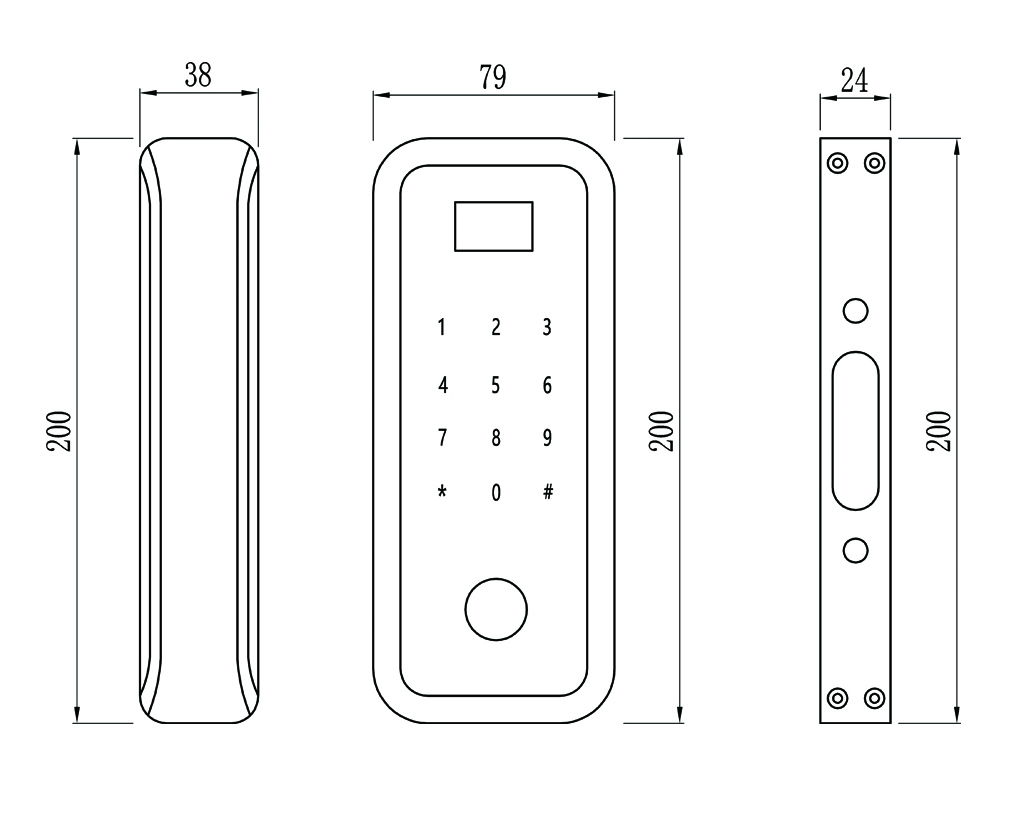 38

200

79

1 2 3
4 5 6
7 8 9
* 0 #

200

24

200