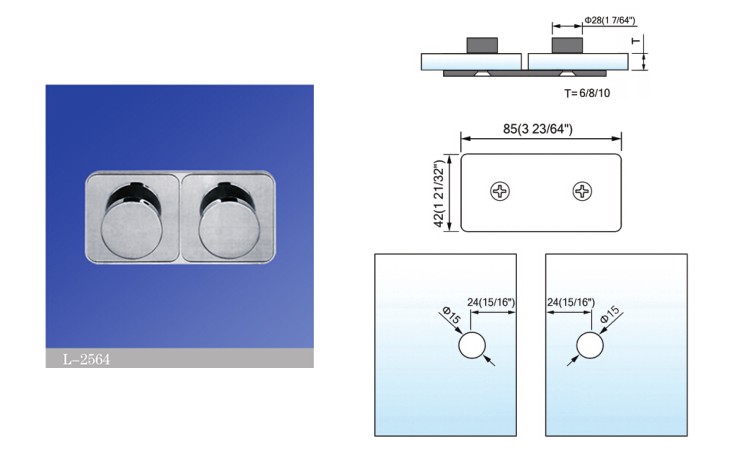 L-2564

Φ28(1 7/64")

T

T= 6/8/10

85(3 23/64")

42(1 21/32")

24(15/16")

Φ15

24(15/16")

Φ15