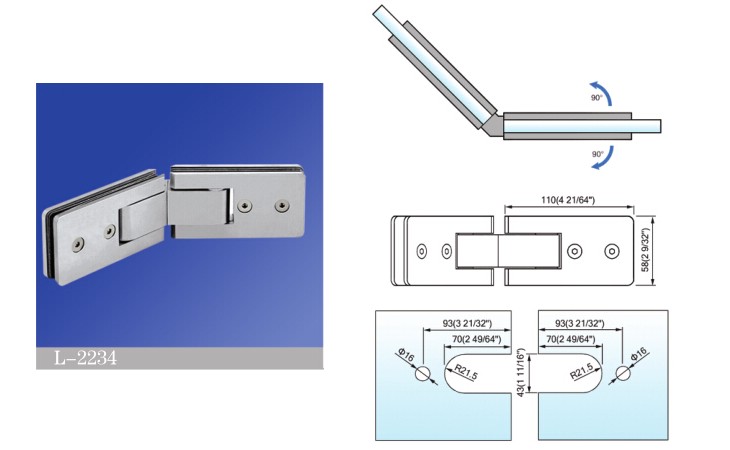 L-2234

90°

90°

110(4 21/64")

58(2 9/32")

93(3 21/32")

70(2 49/64")

Φ16

R21.5

43(1 11/16")

93(3 21/32")

70(2 49/64")

R21.5

Φ16