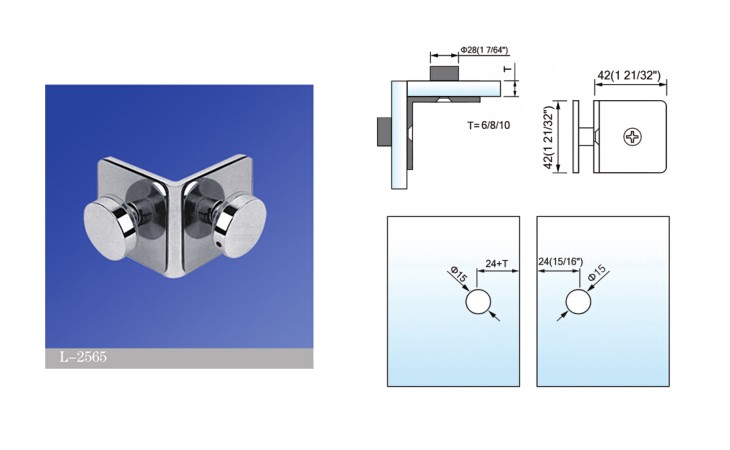 L-2565

Φ28(1 7/64")

T

T= 6/8/10

42(1 21/32")

42(1 21/32")

Φ15

24+T

24(15/16")

Φ15