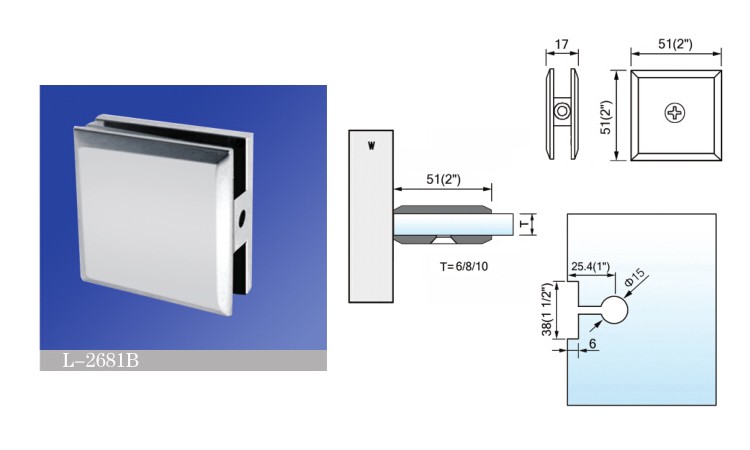 L-2681B

W

51(2")

T

T=6/8/10

17

51(2")

51(2")

25.4(1")

Φ15

38(1 1/2")

6