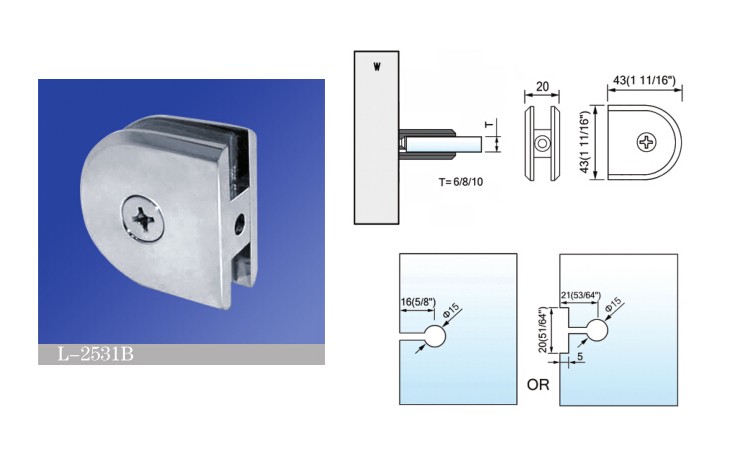 L-2531B

W

T

T= 6/8/10

20

43(1 11/16")

43(1 11/16")

16(5/8")

Φ15

21(53/64")

Φ15

20(51/64")

5

OR