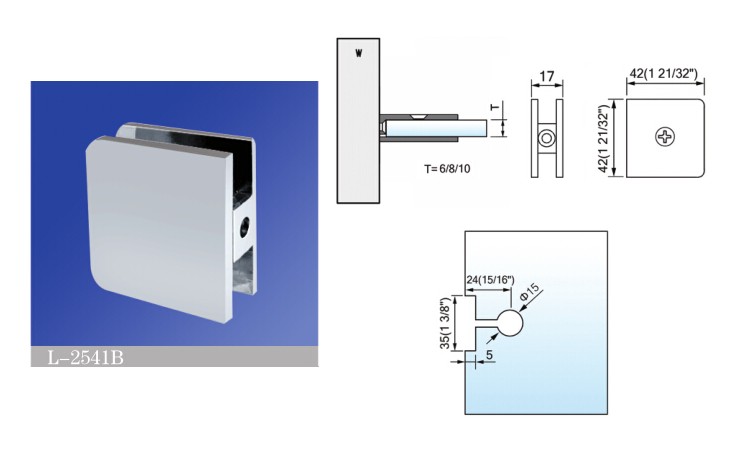 L-2541B

W

T

T= 6/8/10

17

42(1 21/32")

42(1 21/32")

24(15/16")

Φ15

35(1 3/8")

5