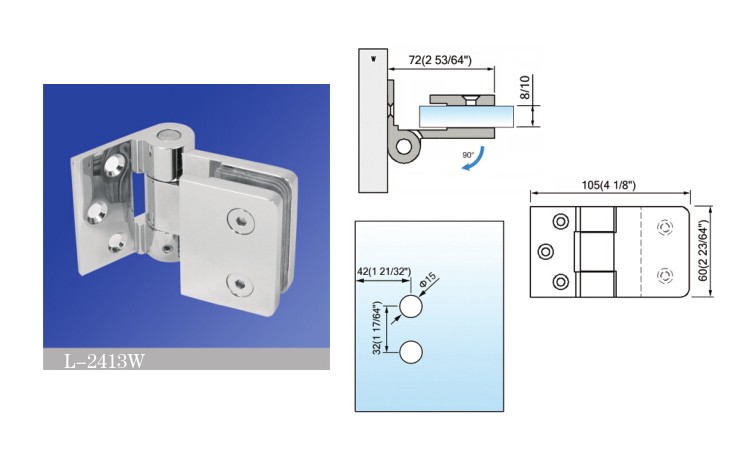 L-2413W

72(2 53/64")

8/10

90°

105(4 1/8")

60(2 23/64")

42(1 21/32")

Φ15

32(1 17/64")