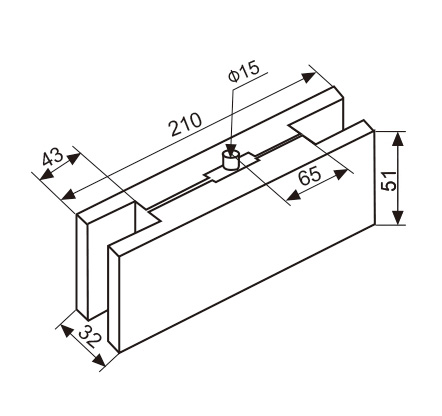 Φ15
210
43
65
51
32