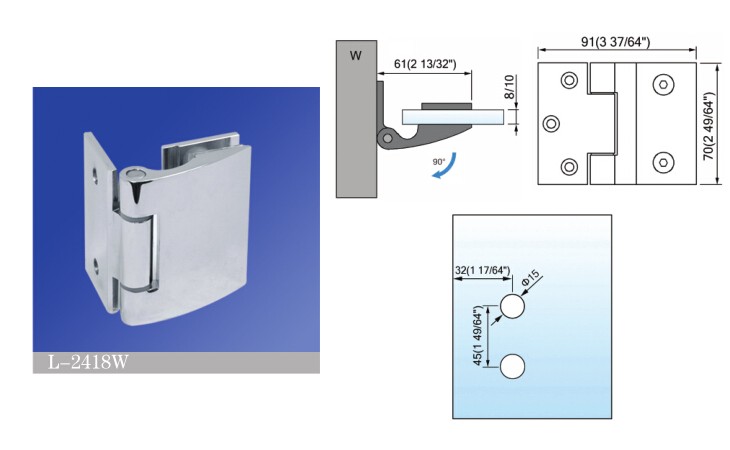 L-2418W

W

61(2 13/32")

8/10

90°

91(3 37/64")

70(2 49/64")

32(1 17/64")

Φ15

45(1 49/64")